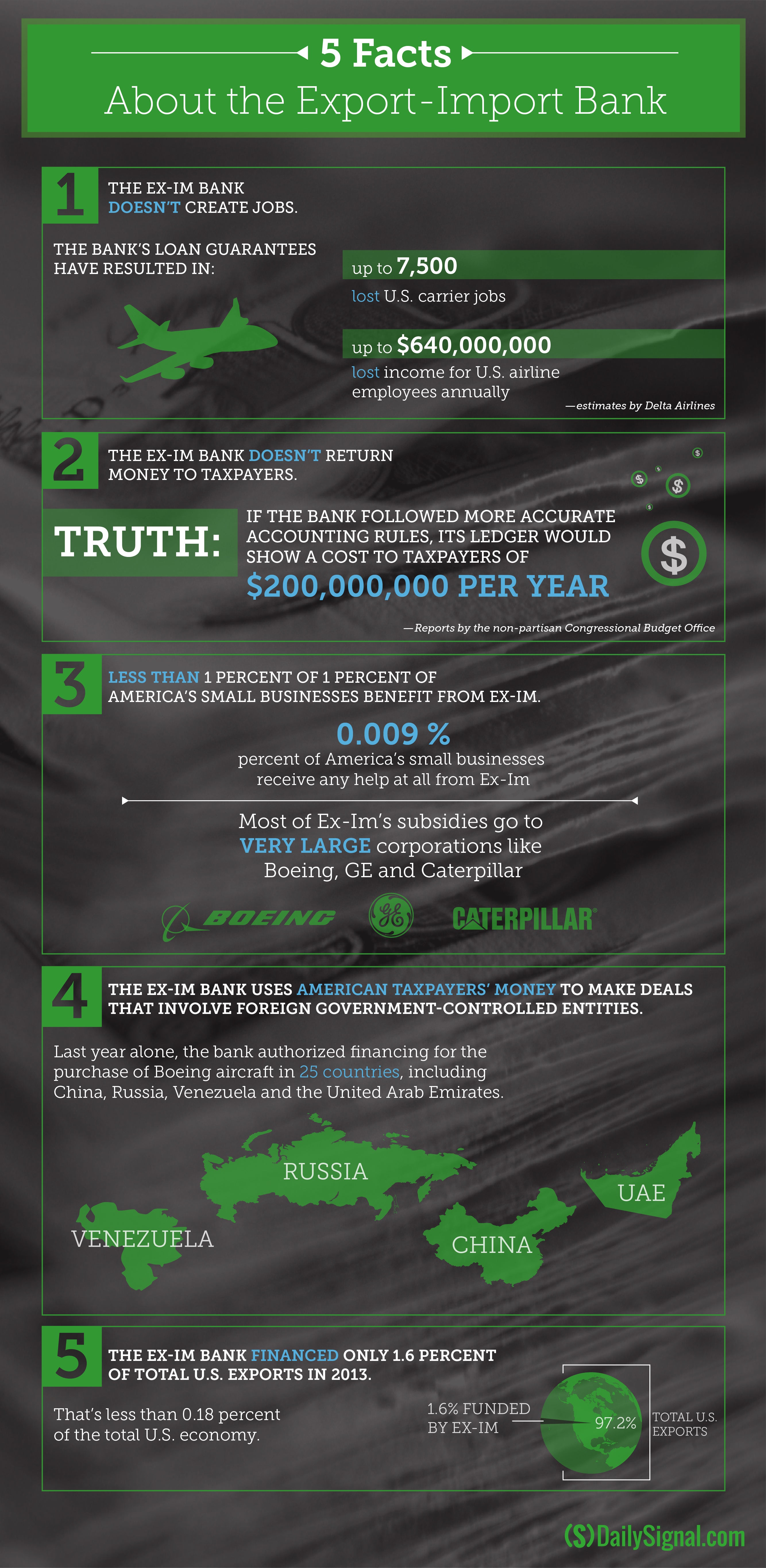 5 Facts
About the Export-Import Bank

1
THE EX-IM BANK DOESN'T CREATE JOBS.

THE BANK'S LOAN GUARANTEES HAVE RESULTED IN:

up to 7,500
lost U.S. carrier jobs

up to $640,000,000
lost income for U.S. airline employees annually

—estimates by Delta Airlines

2
THE EX-IM BANK DOESN'T RETURN MONEY TO TAXPAYERS.

TRUTH: IF THE BANK FOLLOWED MORE ACCURATE ACCOUNTING RULES, ITS LEDGER WOULD SHOW A COST TO TAXPAYERS OF $200,000,000 PER YEAR

—Reports by the non-partisan Congressional Budget Office

3
LESS THAN 1 PERCENT OF 1 PERCENT OF AMERICA'S SMALL BUSINESSES BENEFIT FROM EX-IM.

0.009 %
percent of America's small businesses receive any help at all from Ex-Im

Most of Ex-Im's subsidies go to VERY LARGE corporations like Boeing, GE and Caterpillar

BOEING GE CATERPILLAR

4
THE EX-IM BANK USES AMERICAN TAXPAYERS' MONEY TO MAKE DEALS THAT INVOLVE FOREIGN GOVERNMENT-CONTROLLED ENTITIES.

Last year alone, the bank authorized financing for the purchase of Boeing aircraft in 25 countries, including China, Russia, Venezuela and the United Arab Emirates.

RUSSIA
UAE
VENEZUELA
CHINA

5
THE EX-IM BANK FINANCED ONLY 1.6 PERCENT OF TOTAL U.S. EXPORTS IN 2013.

That's less than 0.18 percent of the total U.S. economy.

1.6% FUNDED BY EX-IM
97.2%
TOTAL U.S. EXPORTS

(S)DailySignal.com